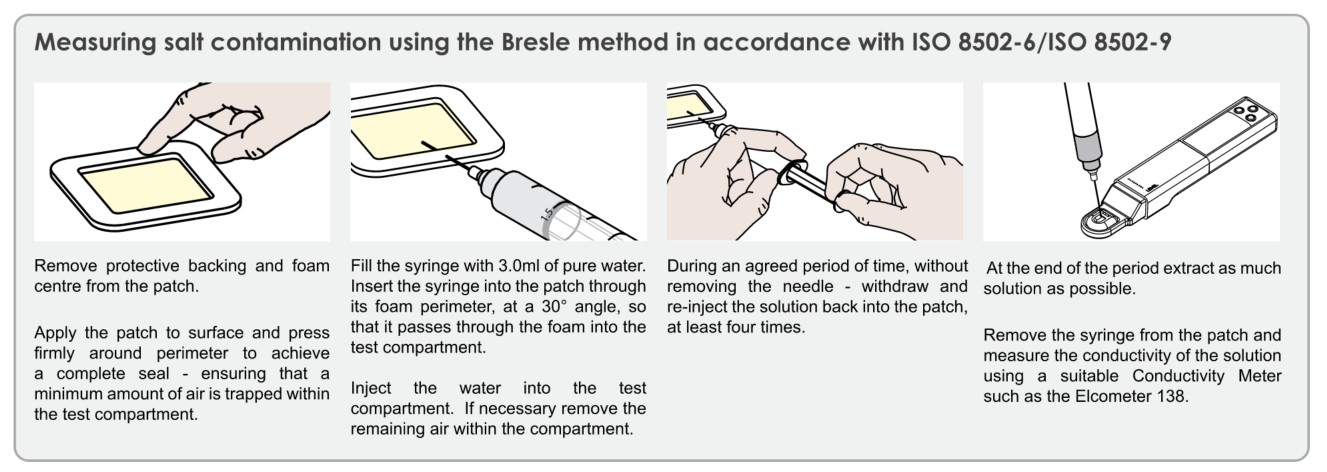 Measuring salt contamination using the Bresle method in accordance with ISO 8502-6/ISO 8502-9

Remove protective backing and foam centre from the patch.

Apply the patch to surface and press firmly around perimeter to achieve a complete seal - ensuring that a minimum amount of air is trapped within the test compartment.

1.5

Fill the syringe with 3.0ml of pure water. Insert the syringe into the patch through its foam perimeter, at a 30° angle, so that it passes through the foam into the test compartment.

Inject the water into the test compartment. If necessary remove the remaining air within the compartment.

During an agreed period of time, without removing the needle - withdraw and re-inject the solution back into the patch, at least four times.

At the end of the period extract as much solution as possible.

Remove the syringe from the patch and measure the conductivity of the solution using a suitable Conductivity Meter such as the Elcometer 138.