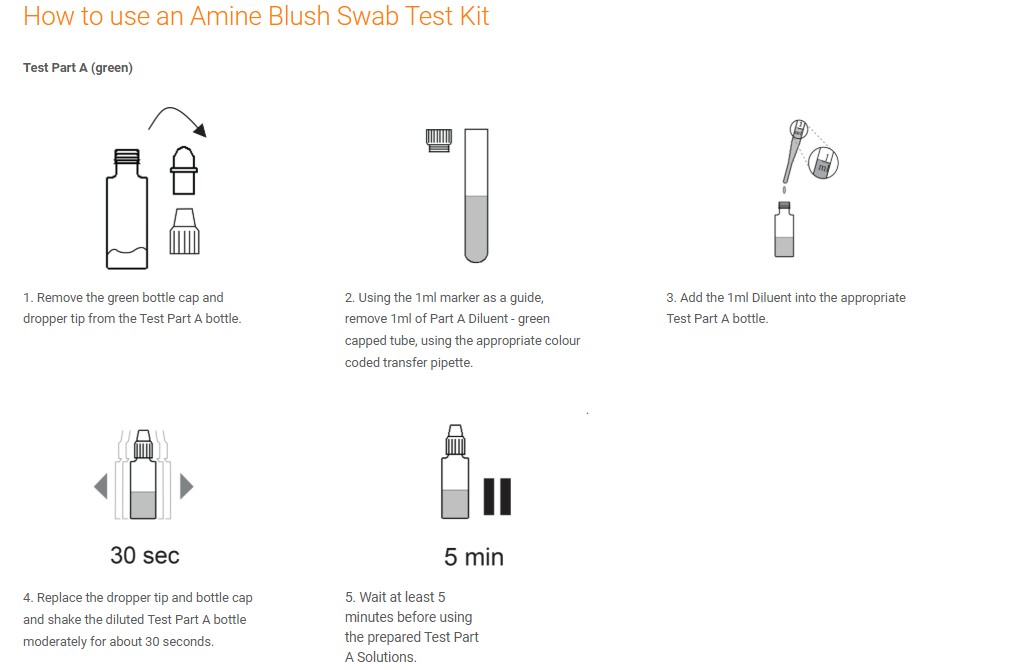 How to use an Amine Blush Swab Test Kit

Test Part A (green)

1. Remove the green bottle cap and dropper tip from the Test Part A bottle.

2. Using the 1ml marker as a guide, remove 1ml of Part A Diluent - green capped tube, using the appropriate colour coded transfer pipette.

3. Add the 1ml Diluent into the appropriate Test Part A bottle.

30 sec

4. Replace the dropper tip and bottle cap and shake the diluted Test Part A bottle moderately for about 30 seconds.

5 min

5. Wait at least 5 minutes before using the prepared Test Part A Solutions.